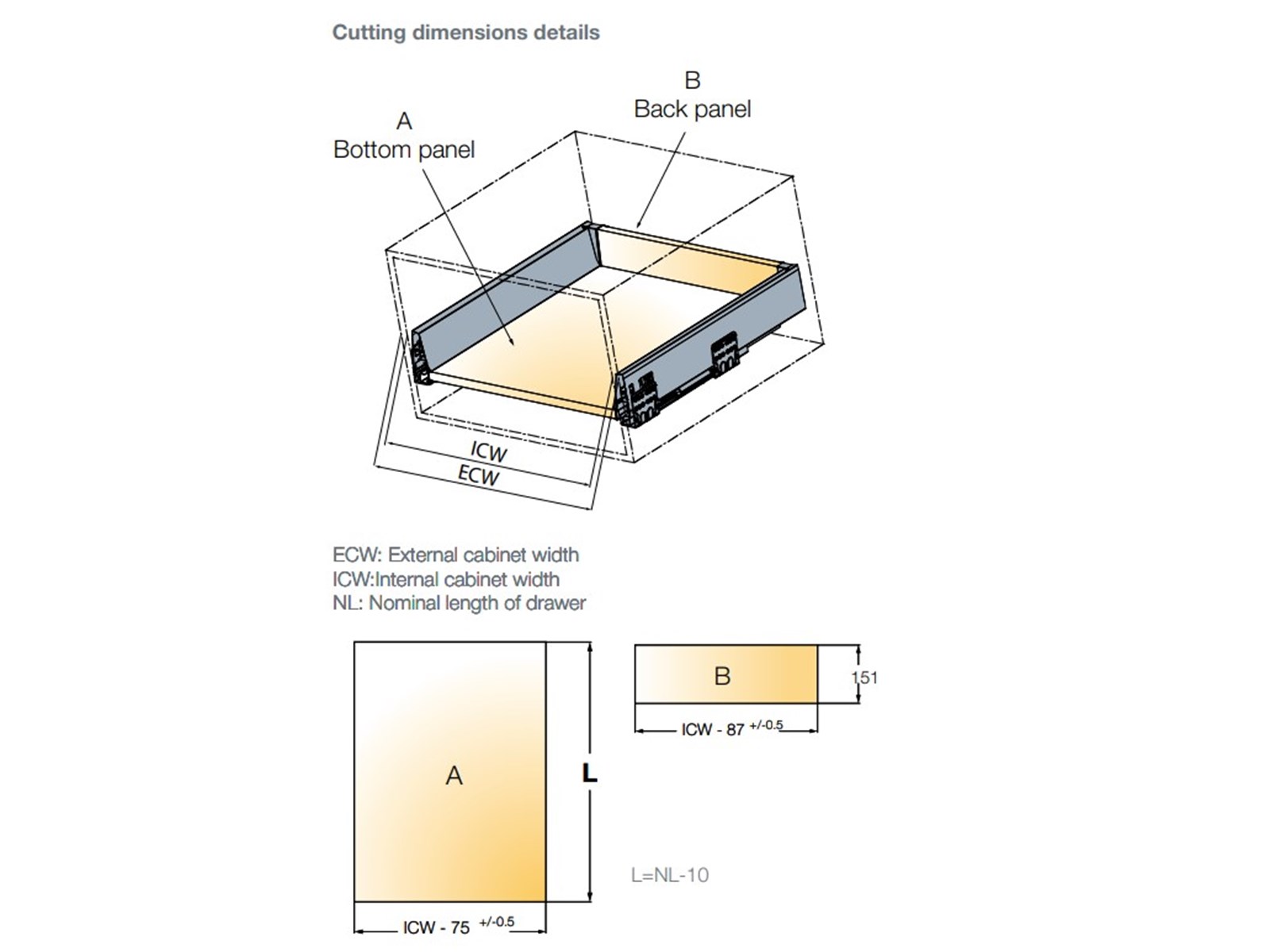 Cutting dimensions details

B
Back panel

A
Bottom panel

ICW
ECW

ECW: External cabinet width
ICW:Internal cabinet width
NL: Nominal length of drawer

A

L

ICW - 75 $^{+/-0.5}$

B

151

ICW - 87 $^{+/-0.5}$

L=NL-10